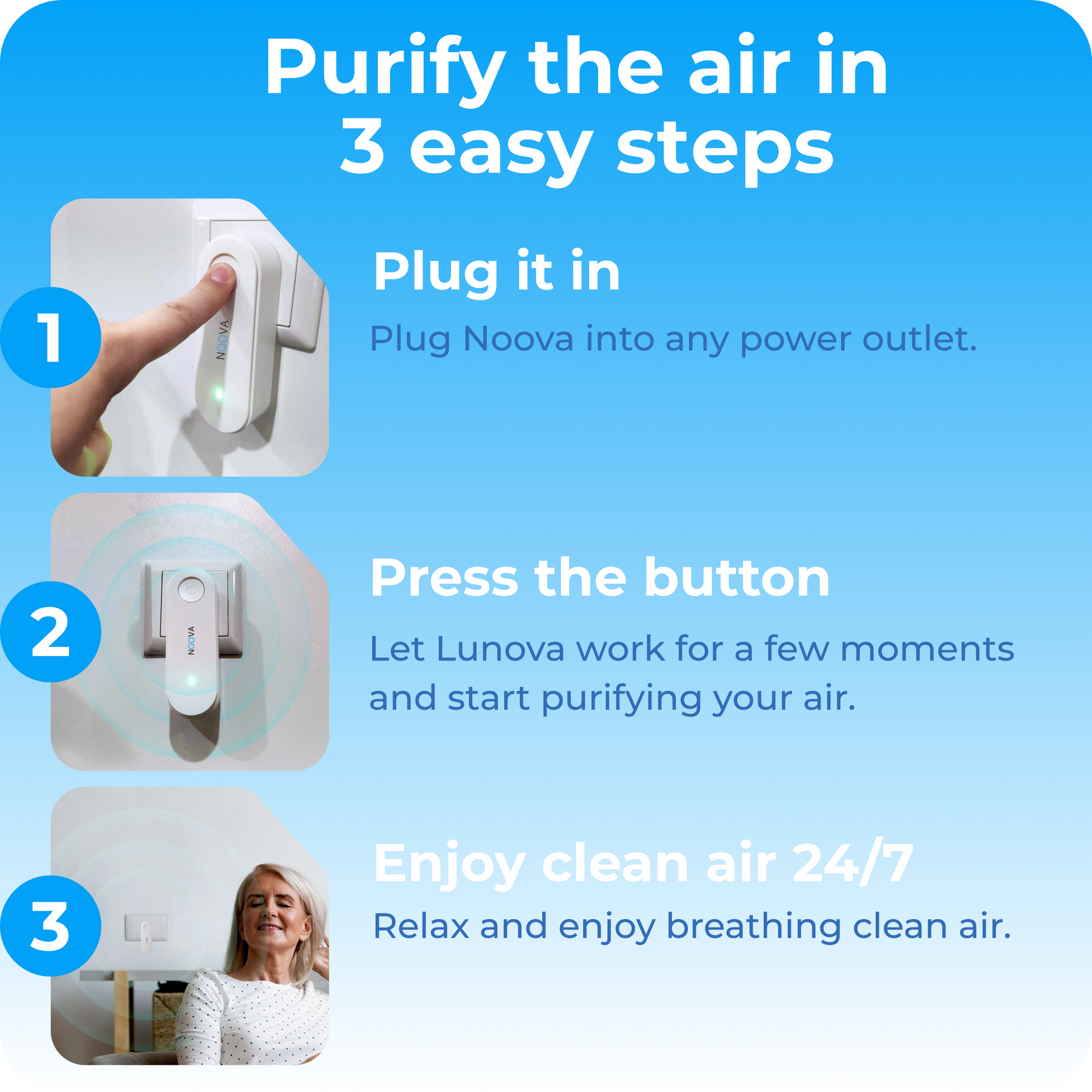 Purify the air in 3 easy steps

1

NOOVA

Plug it in

Plug Noova into any power outlet.

2

NOOVA

Press the button

Let Lunova work for a few moments and start purifying your air.

3

Enjoy clean air 24/7

Relax and enjoy breathing clean air.