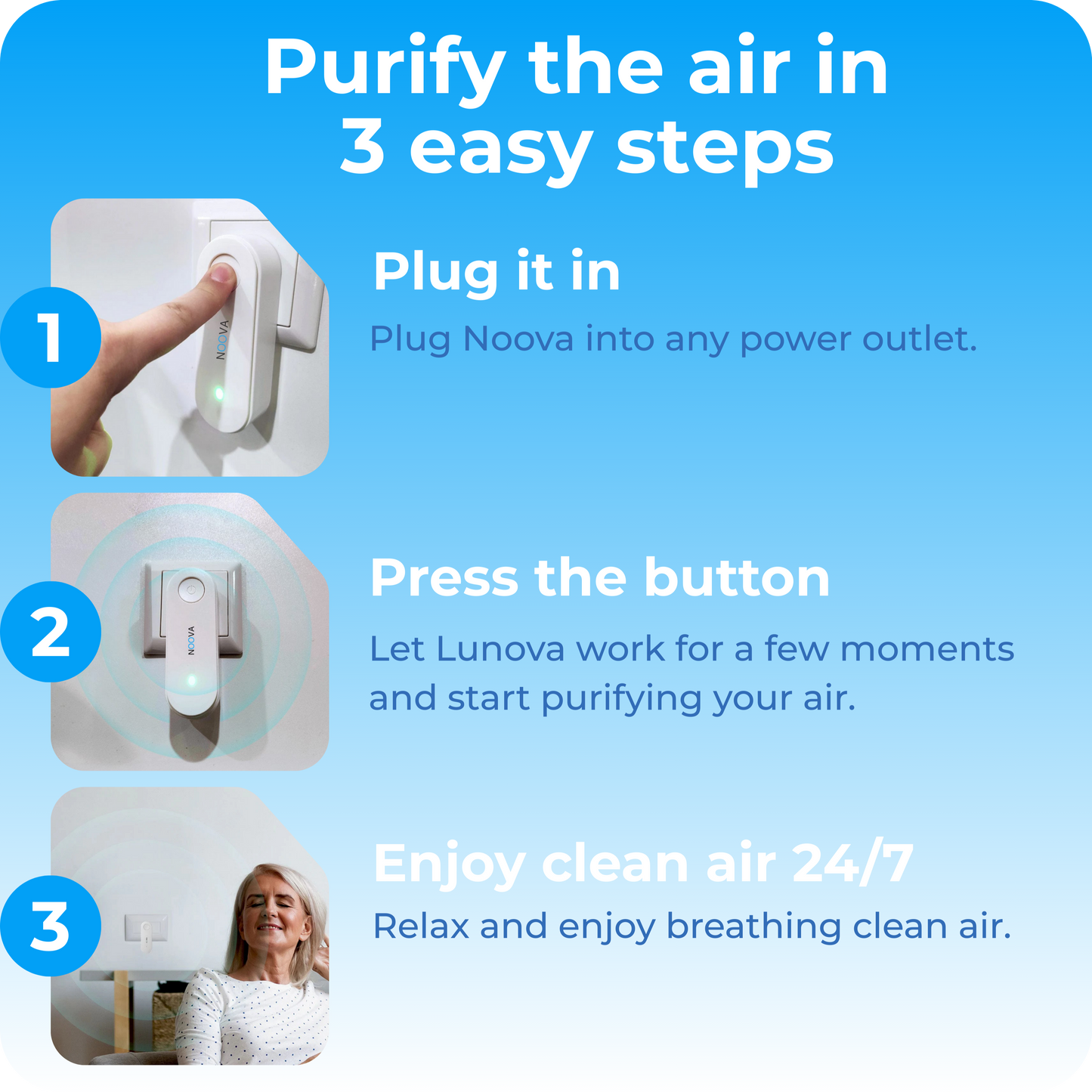 Purify the air in 3 easy steps

1

NOOVA

Plug it in

Plug Noova into any power outlet.

2

NOOVA

Press the button

Let Lunova work for a few moments and start purifying your air.

3

Enjoy clean air 24/7

Relax and enjoy breathing clean air.